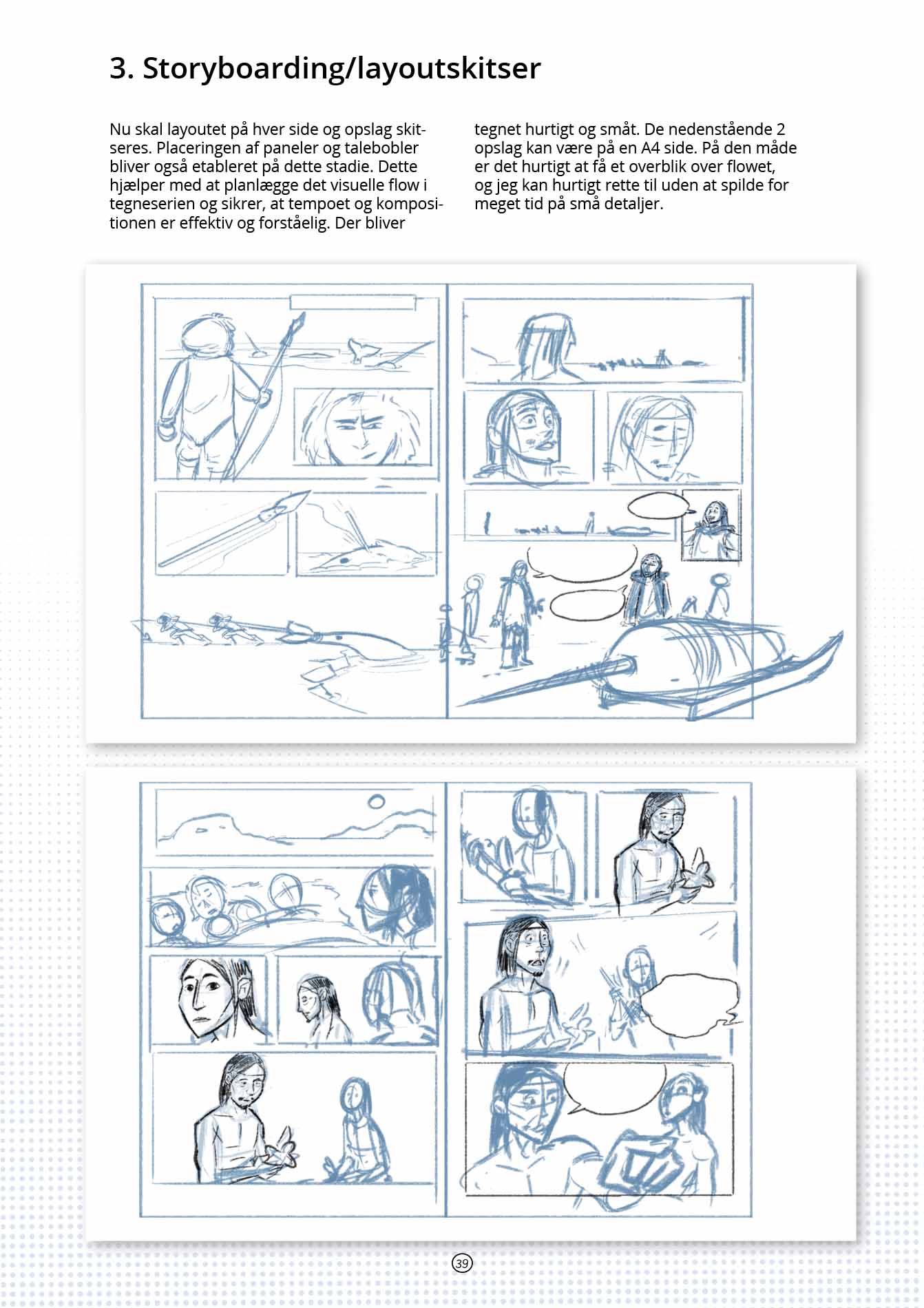 3. Storyboarding/layoutskitser

Nu skal layoutet på hver side og opslag skitseres. Placeringen af paneler og talebobler bliver også etableret på dette stadie. Dette hjælper med at planlægge det visuelle flow i tegneserien og sikrer, at tempoet og kompositionen er effektiv og forståelig. Der bliver tegnet hurtigt og småt. De nedenstående 2 opslag kan være på en A4 side. På den måde er det hurtigt at få et overblik over flowet, og jeg kan hurtigt rette til uden at spilde for meget tid på små detaljer.

39